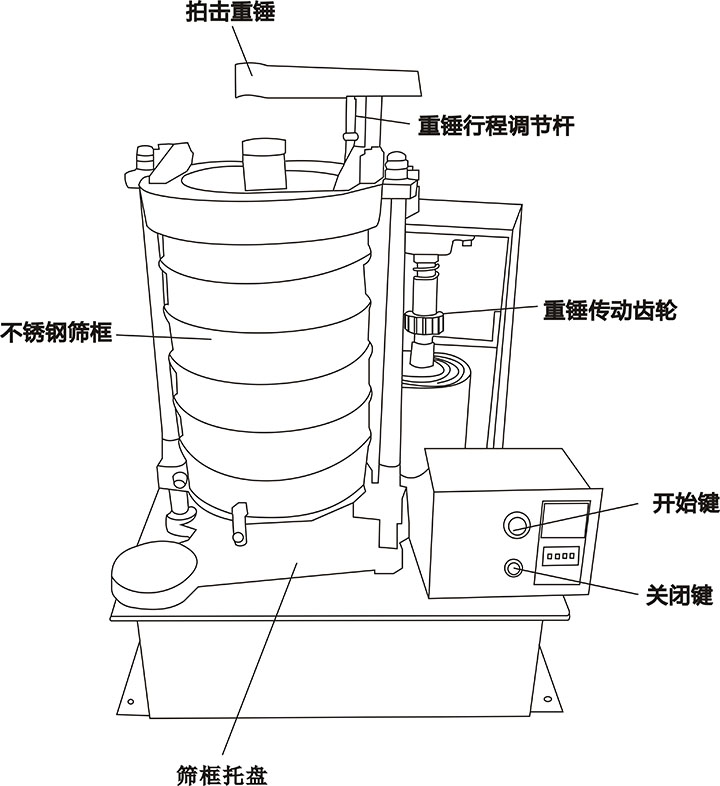 拍击重锤

重锤行程调节杆

不锈钢筛框

重锤传动齿轮

开始键

关闭键

筛框托盘